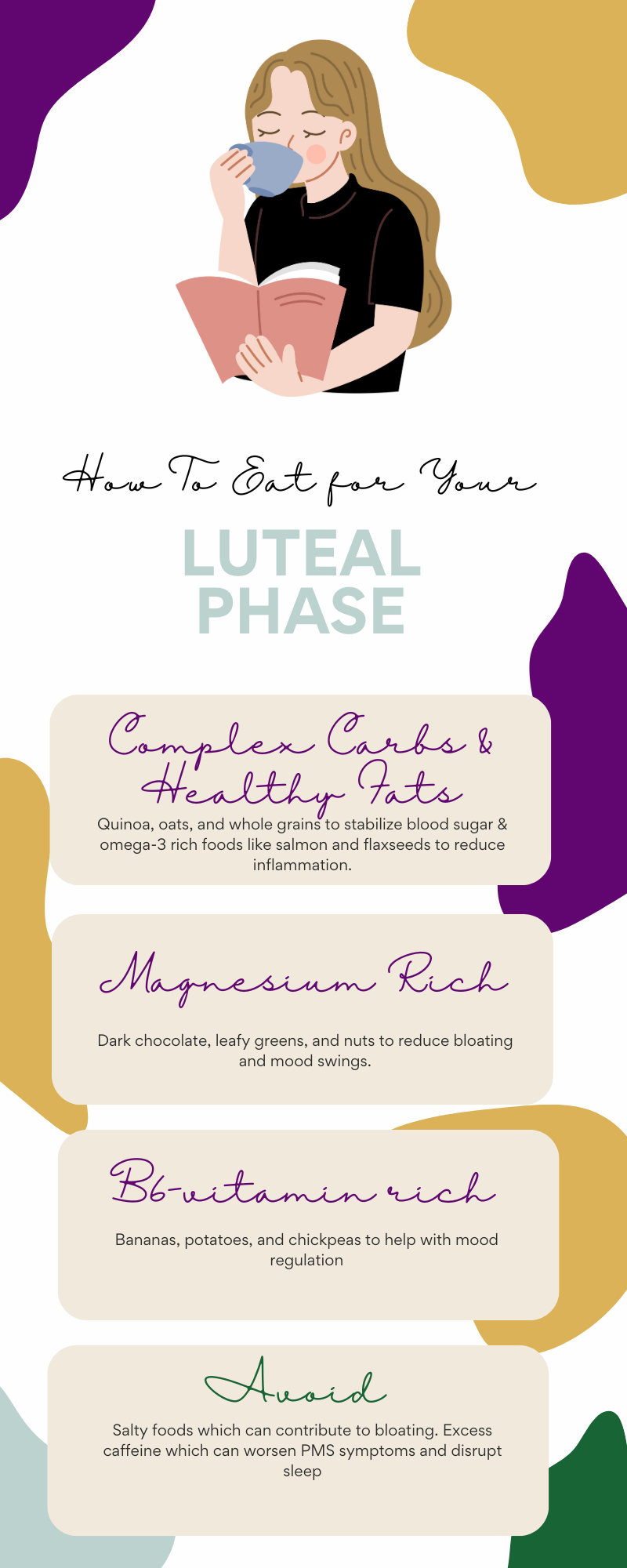 How To Eat for Your

LUTEAL PHASE

Complex Carbs & Healthy Fats

Quinoa, oats, and whole grains to stabilize blood sugar & omega-3 rich foods like salmon and flaxseeds to reduce inflammation.

Magnesium Rich

Dark chocolate, leafy greens, and nuts to reduce bloating and mood swings.

B6-vitamin rich

Bananas, potatoes, and chickpeas to help with mood regulation

Avoid

Salty foods which can contribute to bloating. Excess caffeine which can worsen PMS symptoms and disrupt sleep